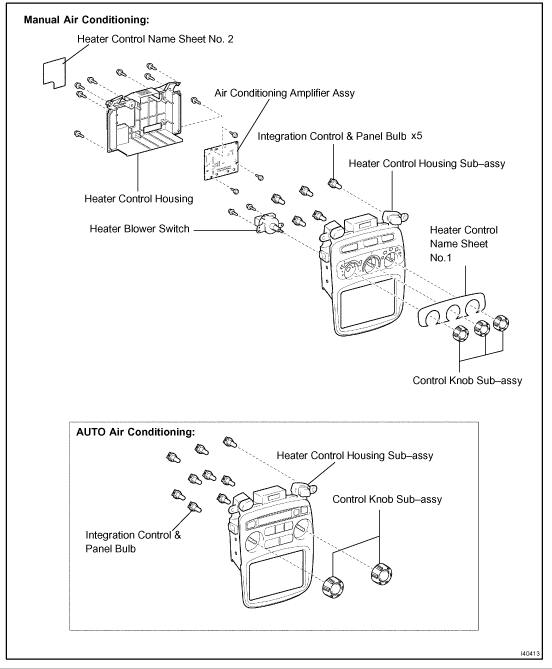 Manual Air Conditioning:

Heater Control Name Sheet No. 2

Air Conditioning Amplifier Assy

Integration Control & Panel Bulb x5

Heater Control Housing Sub–assy

Heater Control Housing

Heater Blower Switch

Heater Control Name Sheet No.1

Control Knob Sub–assy

AUTO Air Conditioning:

Heater Control Housing Sub–assy

Control Knob Sub–assy

Integration Control & Panel Bulb

I40413