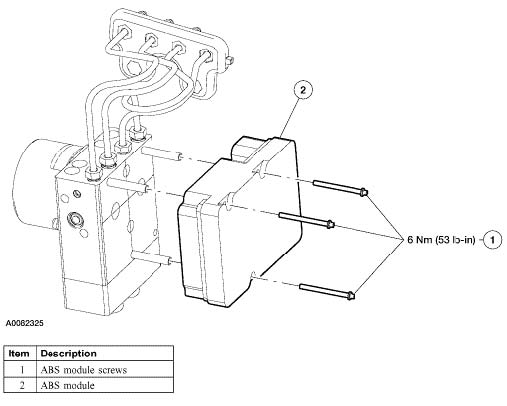 2

6 Nm (53 lb-in) 1

A0082325

| Item | Description |
|---|---|
| 1 | ABS module screws |
| 2 | ABS module |